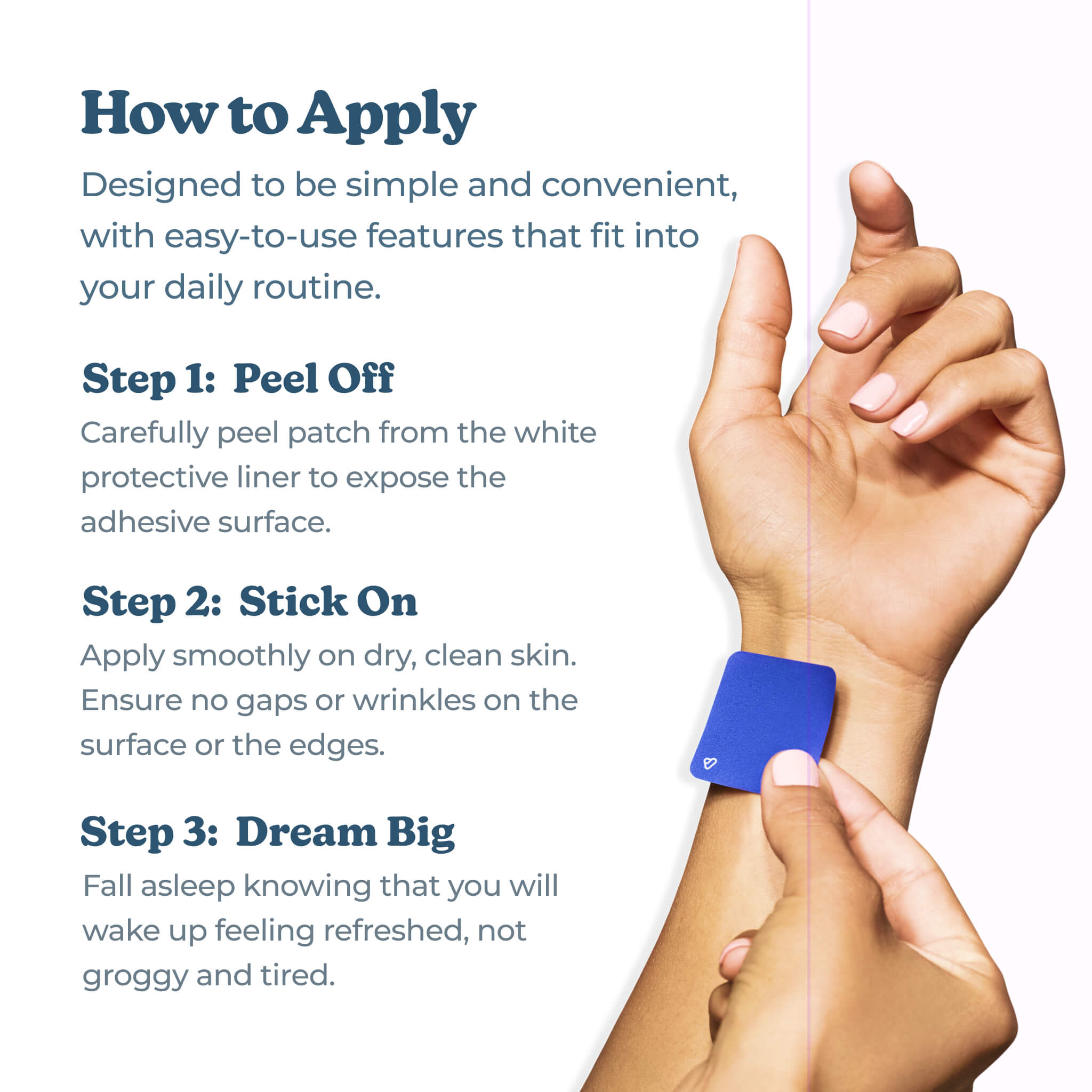 How to Apply

Designed to be simple and convenient, with easy-to-use features that fit into your daily routine.

Step 1: Peel Off

Carefully peel patch from the white protective liner to expose the adhesive surface.

Step 2: Stick On

Apply smoothly on dry, clean skin. Ensure no gaps or wrinkles on the surface or the edges.

Step 3: Dream Big

Fall asleep knowing that you will wake up feeling refreshed, not groggy and tired.